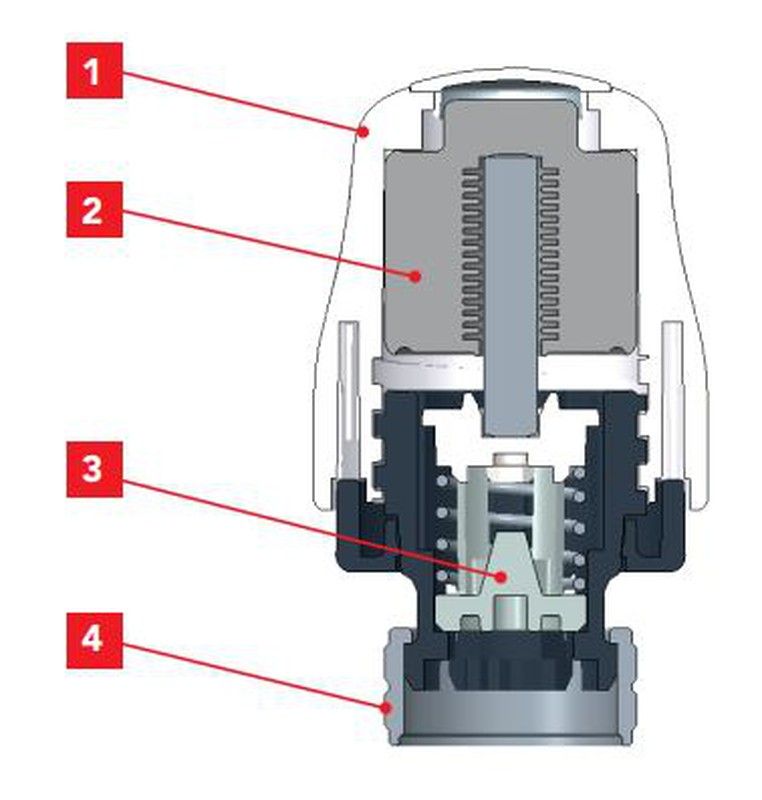 1
2
3
4